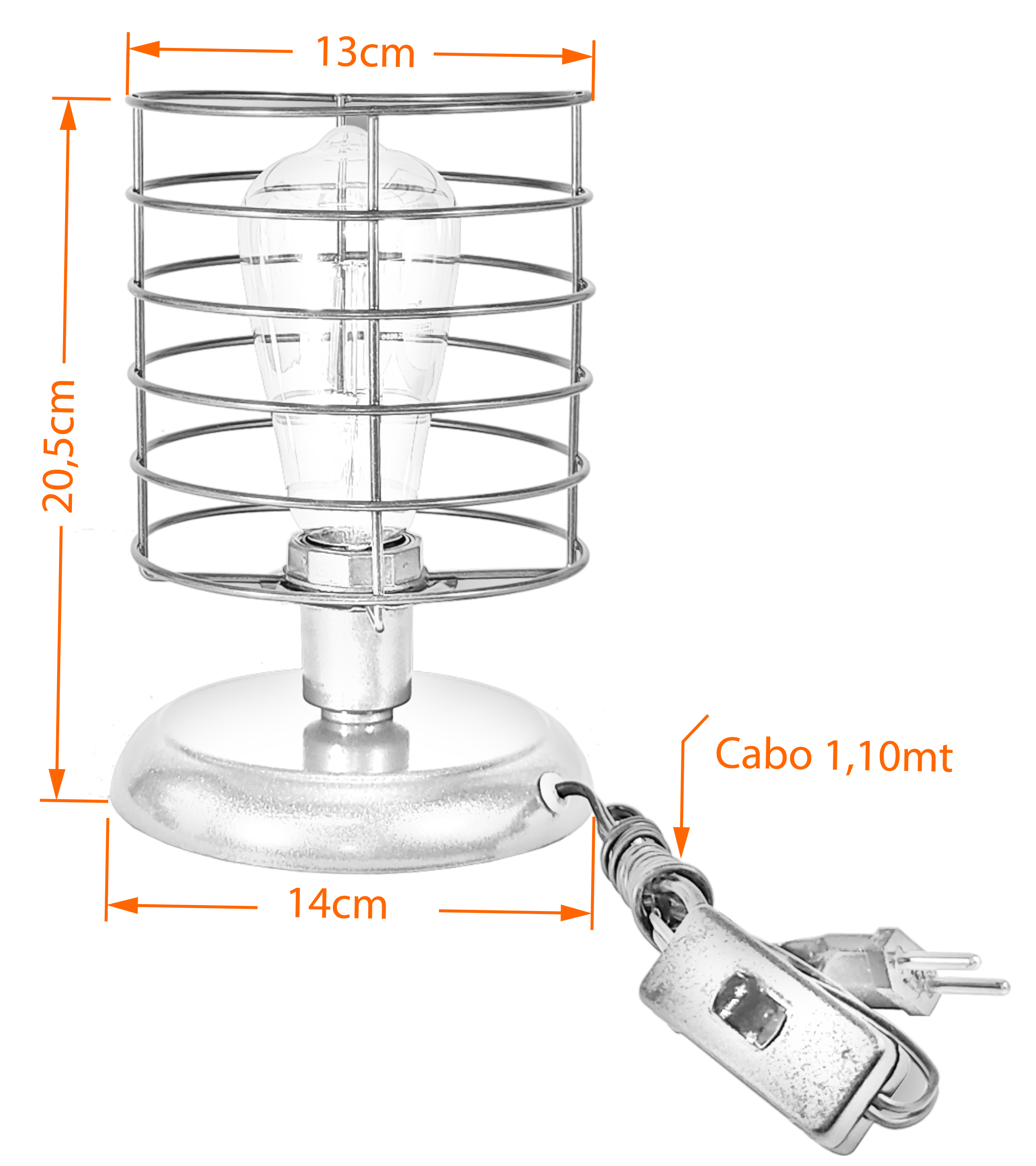 13cm

20,5cm

Cabo 1,10mt

14cm