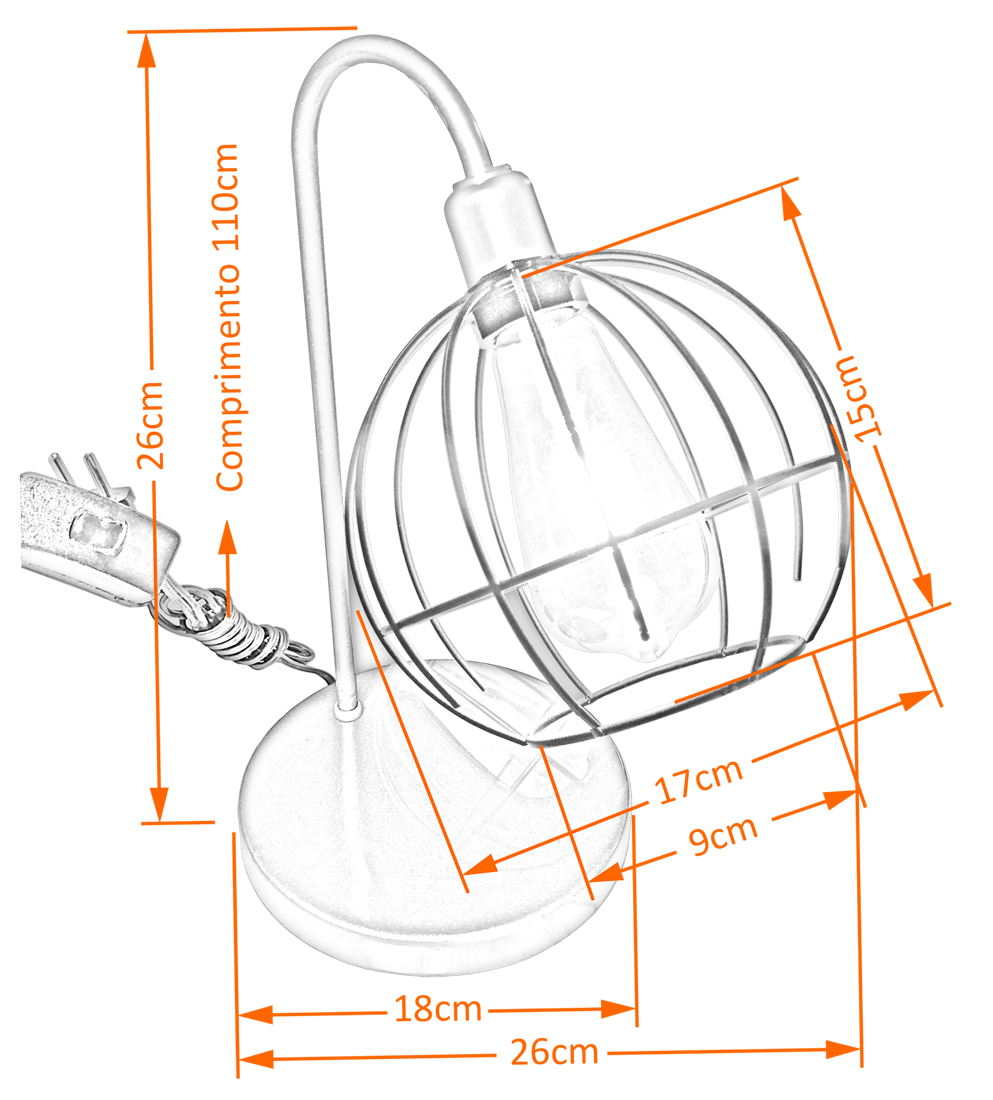 26cm
Comprimento 110cm
15cm
17cm
9cm
18cm
26cm