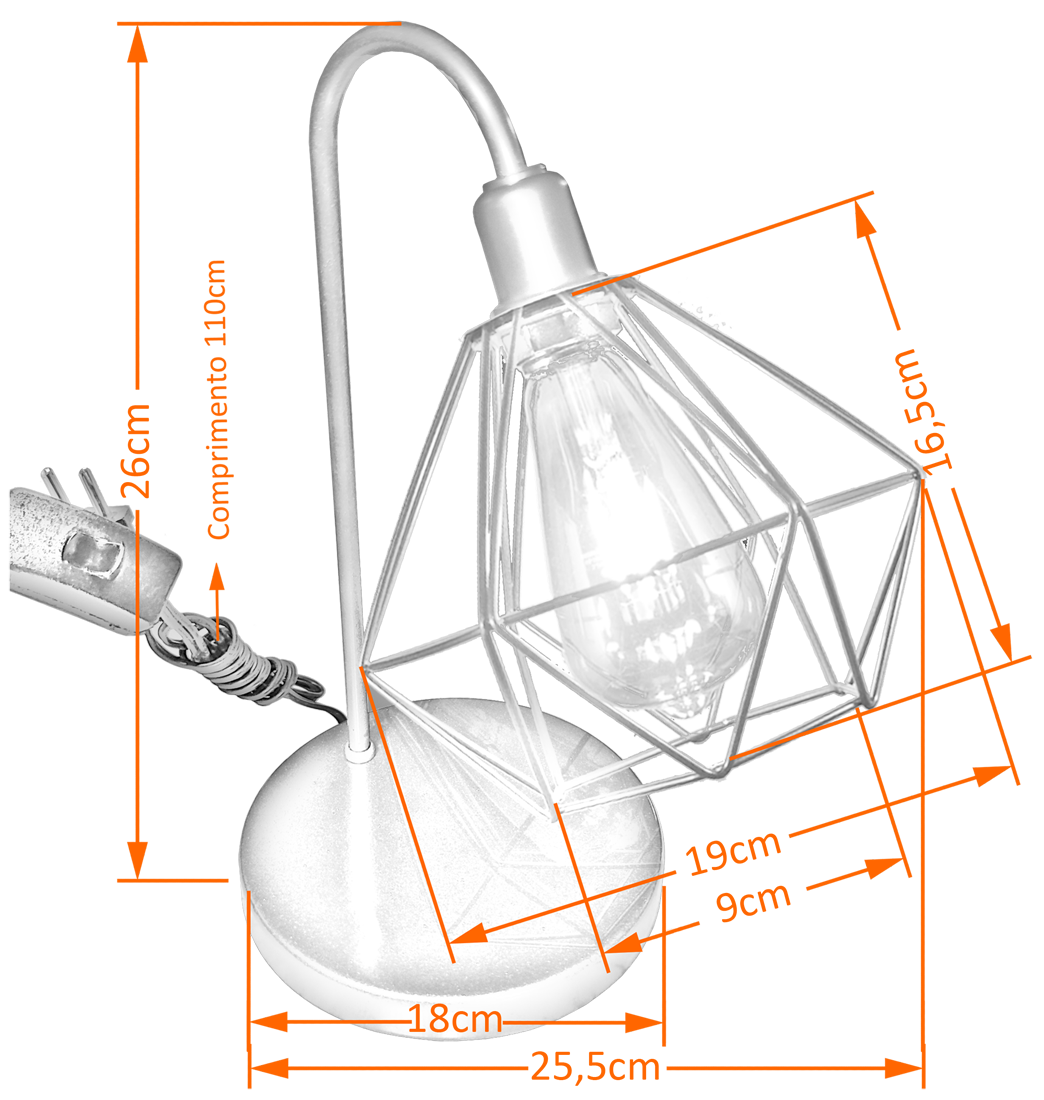 26cm

Comprimento 110cm

16,5cm

19cm

9cm

18cm

25,5cm