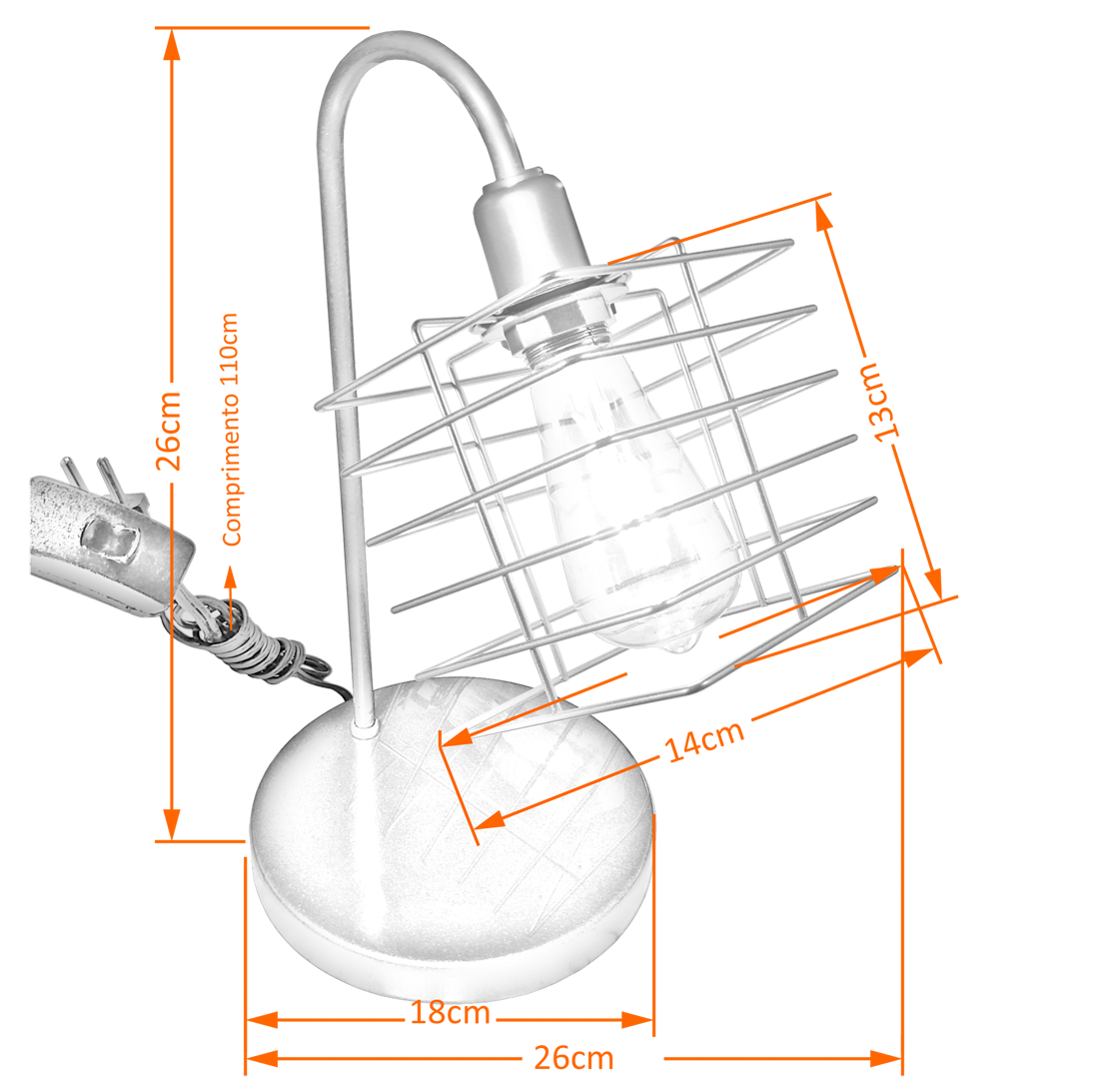 26cm
Comprimento 110cm
13cm
14cm
18cm
26cm