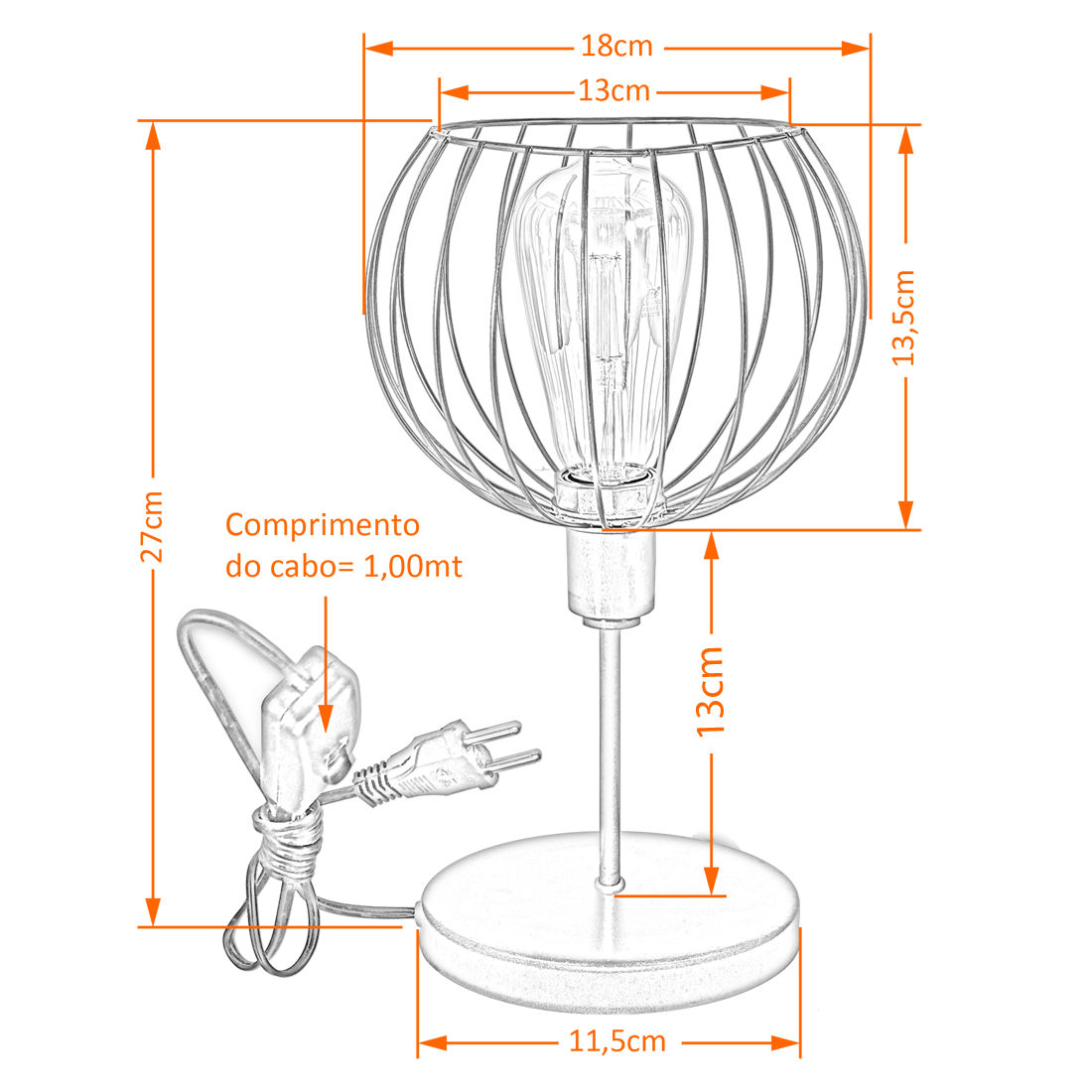 18cm
13cm
13,5cm
27cm
Comprimento do cabo= 1,00mt
13cm
11,5cm